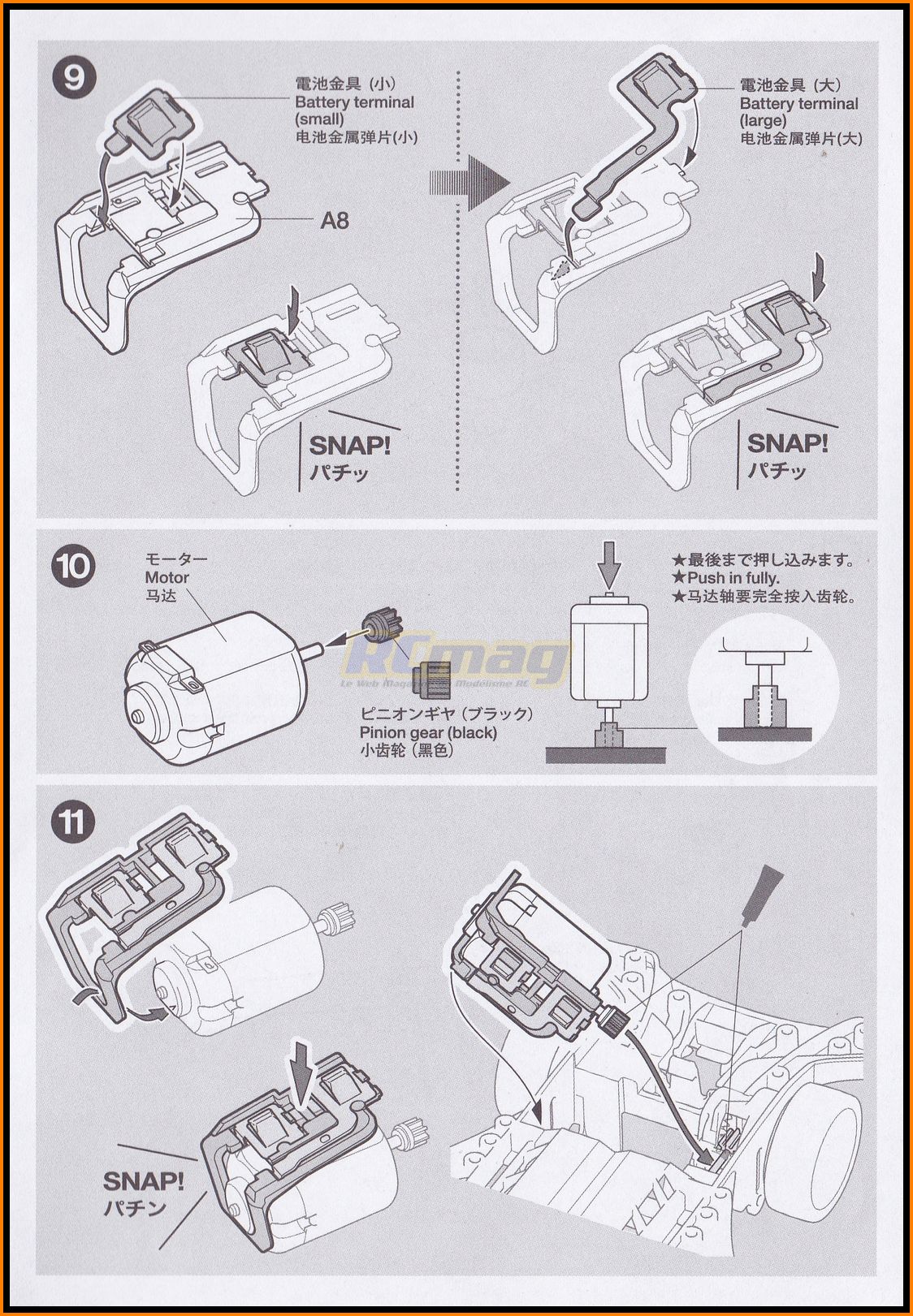 9

電池金具（小）
Battery terminal (small)
电池金属弹片(小)

A8

SNAP!
パチッ

電池金具（大）
Battery terminal (large)
电池金属弹片(大)

SNAP!
パチッ

10

モーター
Motor
马达

ピニオンギヤ（ブラック）
Pinion gear (black)
小齿轮（黑色）

RCmag
Le Web Magazine du Modélisme RC

★最後まで押し込みます。
★Push in fully.
★马达轴要完全接入齿轮。

11

SNAP!
パチン