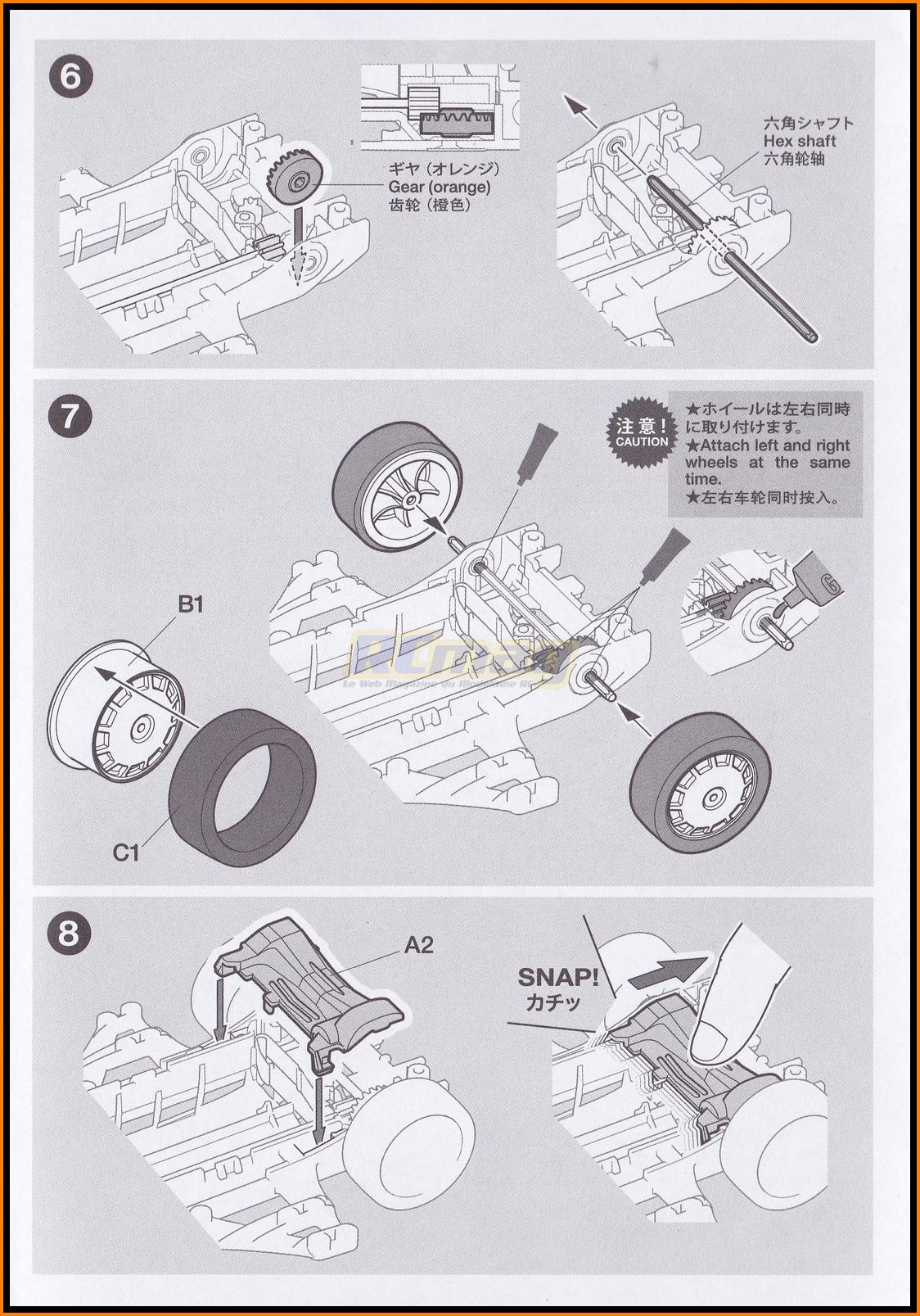 6

ギヤ（オレンジ）
Gear (orange)
齿轮（橙色）

六角シャフト
Hex shaft
六角轮轴

7

注意！
CAUTION

★ホイールは左右同時に取り付けます。
★Attach left and right wheels at the same time.
★左右车轮同时按入。

B1

C1

6

RCmag
Le Web Magazine du Modélisme RC

8

A2

SNAP!
カチッ