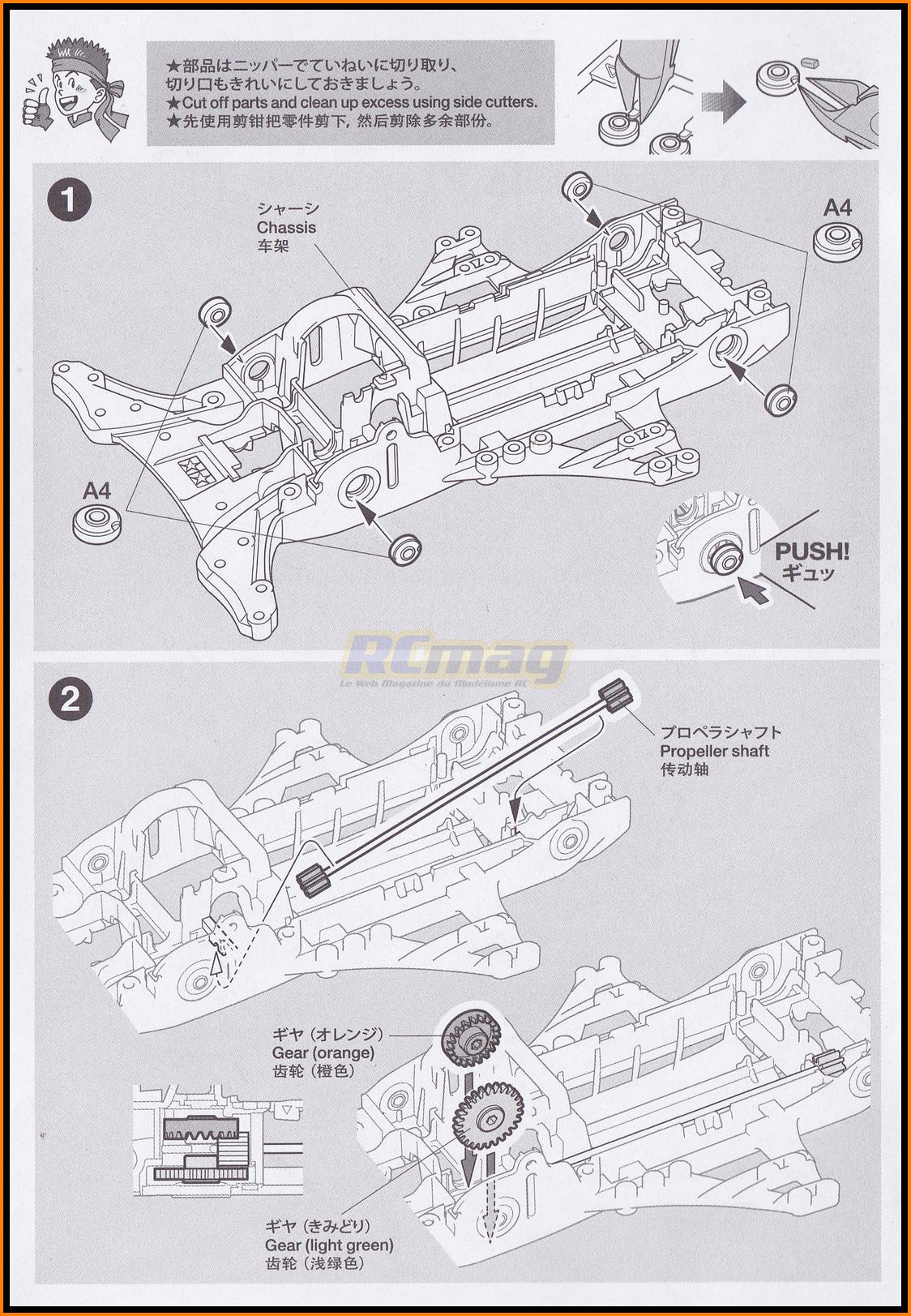 ★部品はニッパーでていねいに切り取り、切り口もきれいにしておきましょう。
★Cut off parts and clean up excess using side cutters.
★先使用剪钳把零件剪下, 然后剪除多余部份。

1

シャーシ
Chassis
车架

A4

A4

PUSH!
ギュッ

RCmag
Le Web Magazine du Modélisme RC

2

プロペラシャフト
Propeller shaft
传动轴

ギヤ（オレンジ）
Gear (orange)
齿轮（橙色）

ギヤ（きみどり）
Gear (light green)
齿轮（浅绿色）