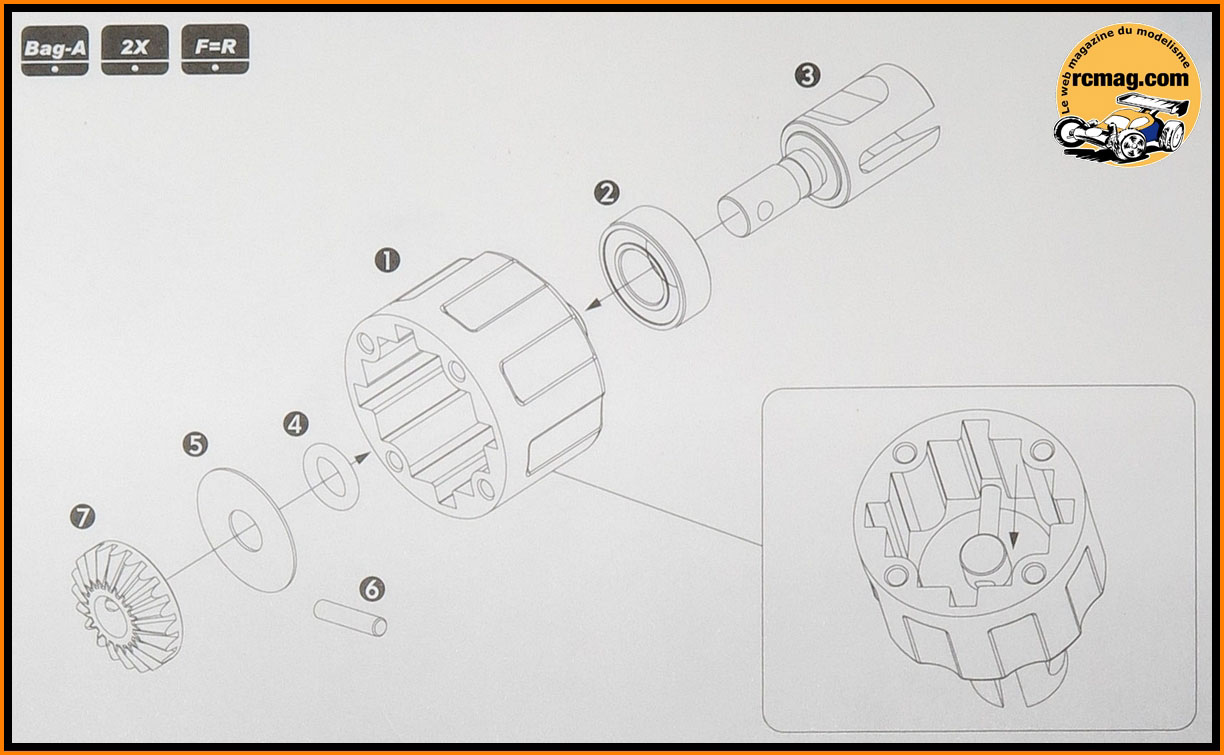 Bag-A
2X
F=R

Le web magazine du modelisme
rcmag.com

3
2
1
4
5
7
6