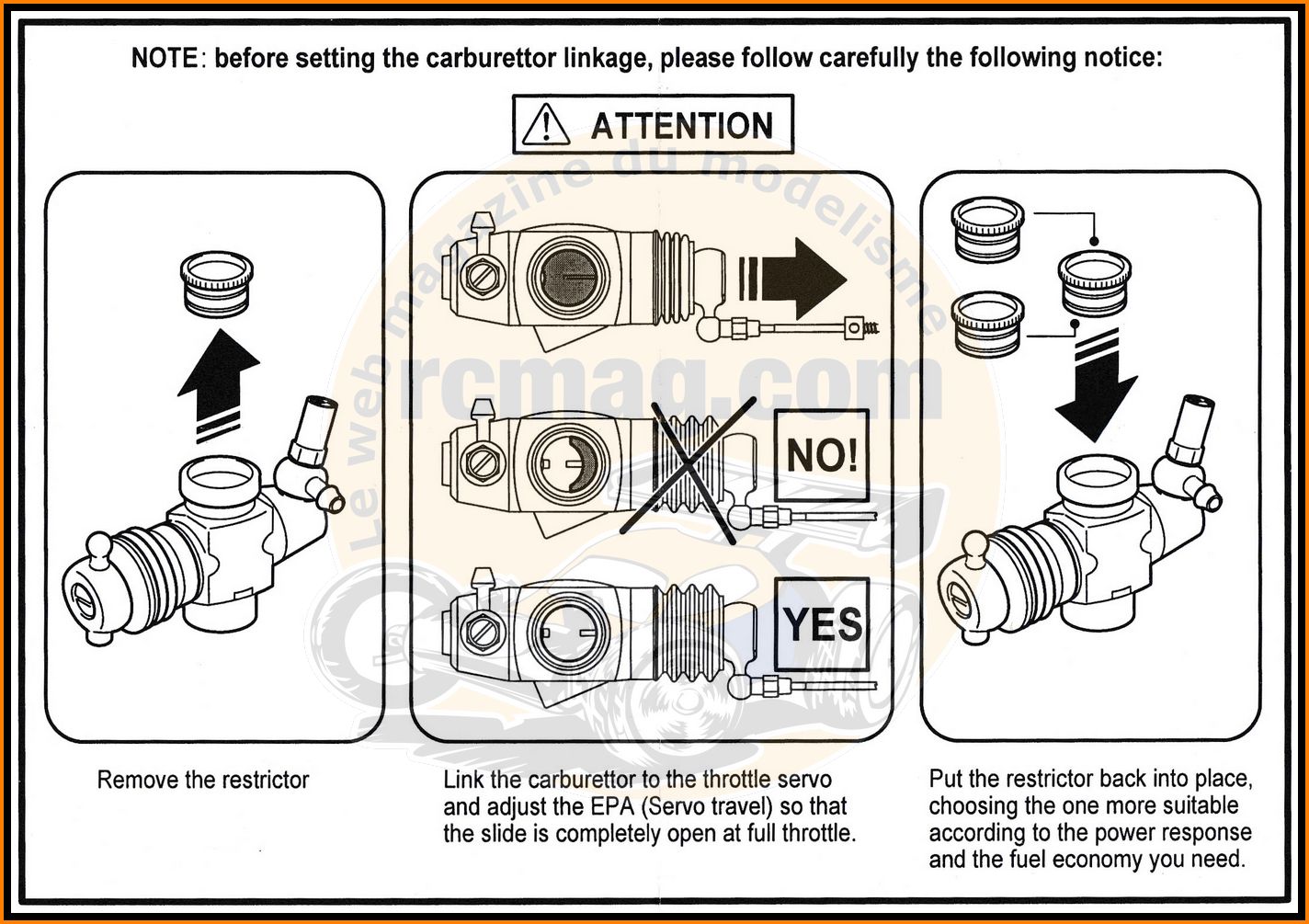 NOTE: before setting the carburettor linkage, please follow carefully the following notice:

ATTENTION

Le web magazine du modelisme
rcmag.com

NO!

YES

Remove the restrictor

Link the carburettor to the throttle servo and adjust the EPA (Servo travel) so that the slide is completely open at full throttle.

Put the restrictor back into place, choosing the one more suitable according to the power response and the fuel economy you need.