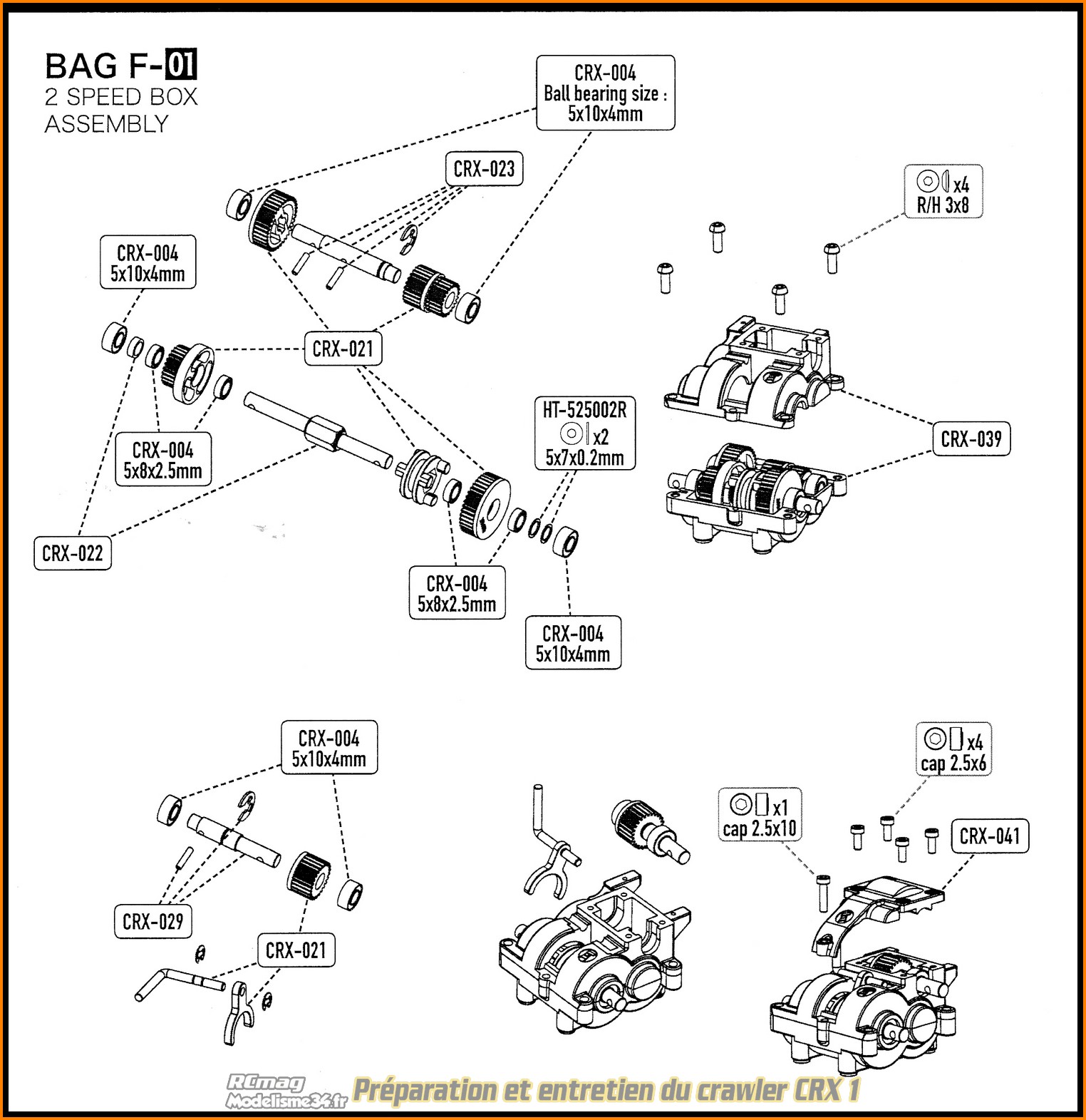 BAG F-01
2 SPEED BOX
ASSEMBLY

CRX-004
Ball bearing size :
5x10x4mm

CRX-023

x4
R/H 3x8

CRX-004
5x10x4mm

CRX-021

CRX-004
5x8x2.5mm

HT-525002R
x2
5x7x0.2mm

CRX-039

CRX-022

CRX-004
5x8x2.5mm

CRX-004
5x10x4mm

CRX-004
5x10x4mm

x4
cap 2.5x6

x1
cap 2.5x10

CRX-041

CRX-029

CRX-021

RCmag
Modelisme34.fr
Préparation et entretien du crawler CRX 1