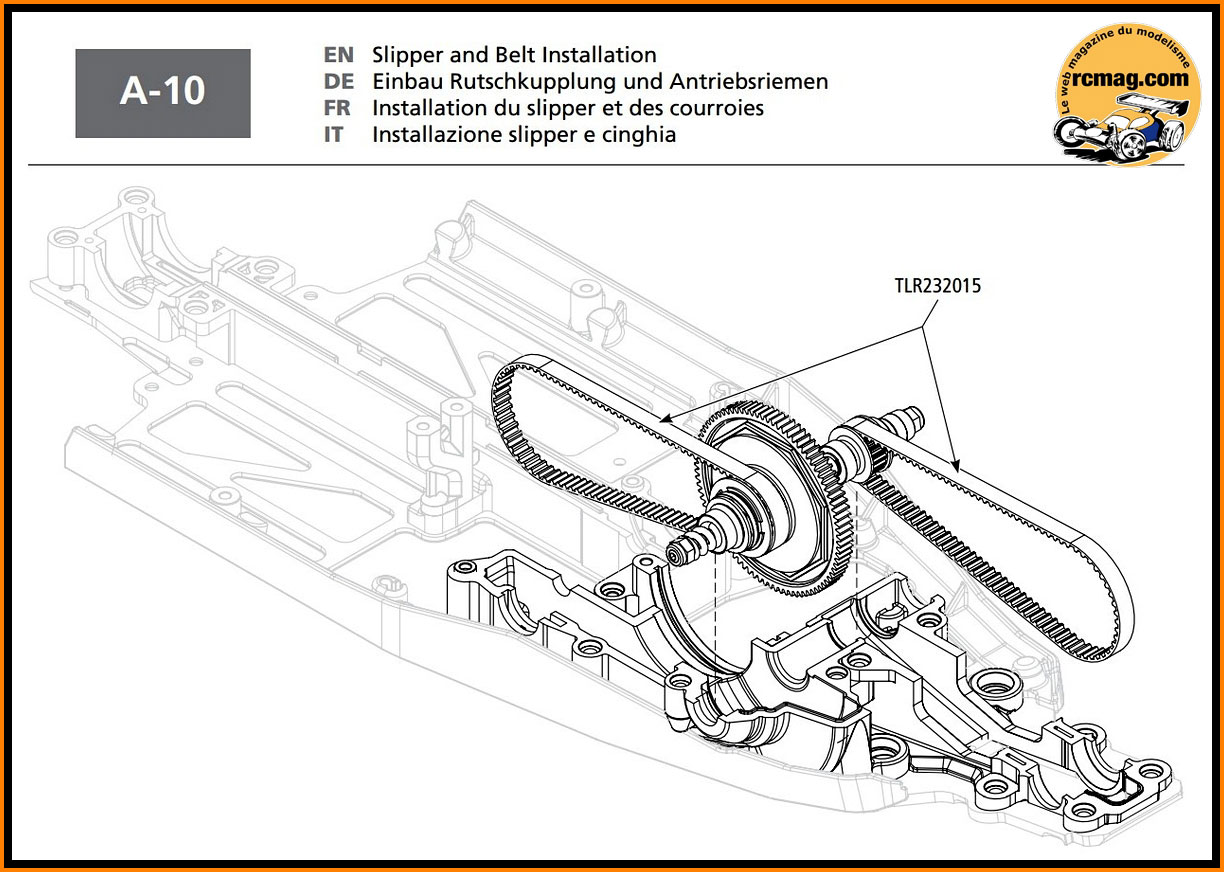 A-10

EN Slipper and Belt Installation
DE Einbau Rutschkupplung und Antriebsriemen
FR Installation du slipper et des courroies
IT Installazione slipper e cinghia

Le web magazine du modelisme
rcmag.com

TLR232015