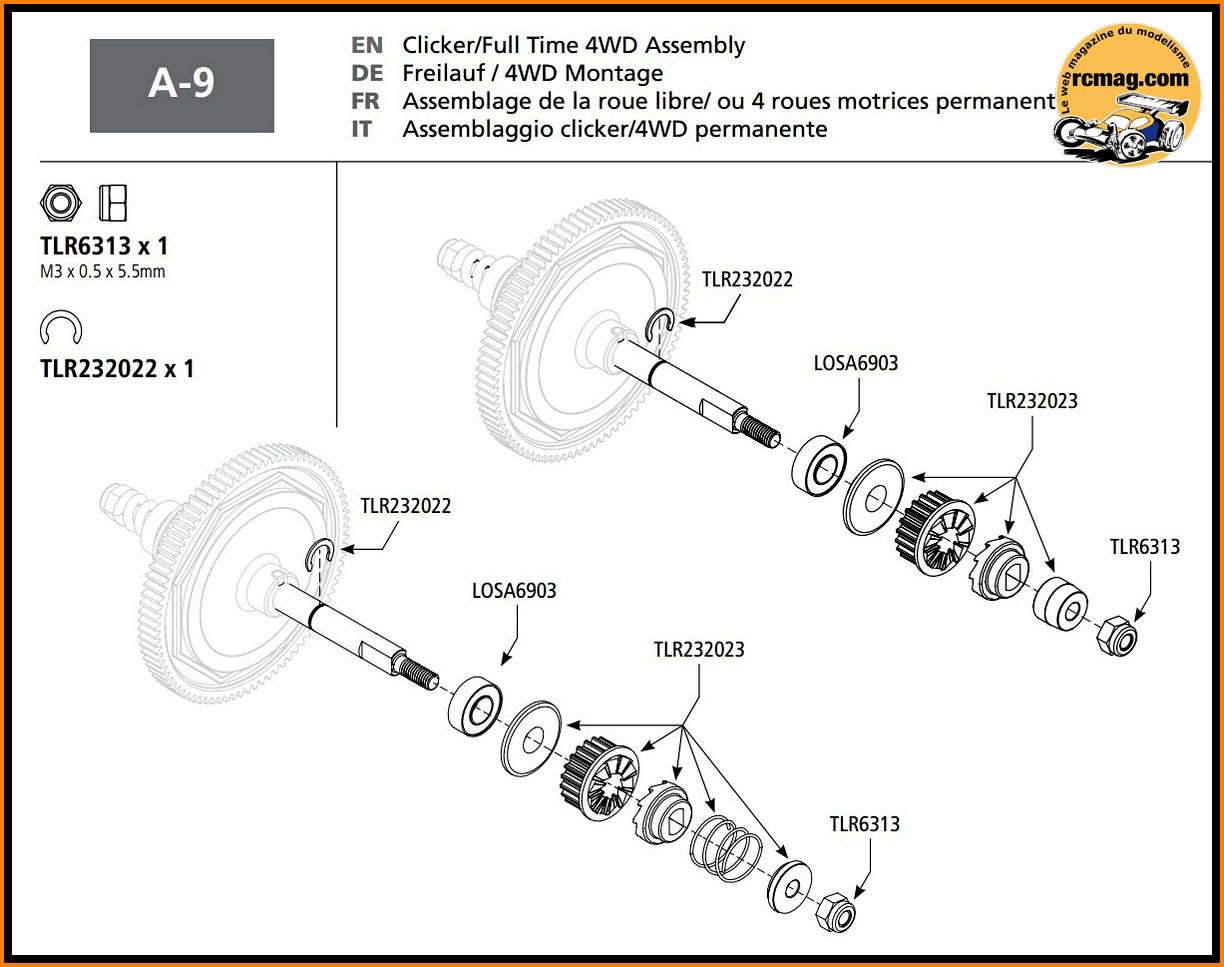 A-9

EN Clicker/Full Time 4WD Assembly
DE Freilauf / 4WD Montage
FR Assemblage de la roue libre/ ou 4 roues motrices permanent
IT Assemblaggio clicker/4WD permanente

Le web magazine du modelisme
rcmag.com

TLR6313 x 1
M3 x 0.5 x 5.5mm

TLR232022 x 1

TLR232022
LOSA6903
TLR232023
TLR6313

TLR232022
LOSA6903
TLR232023
TLR6313