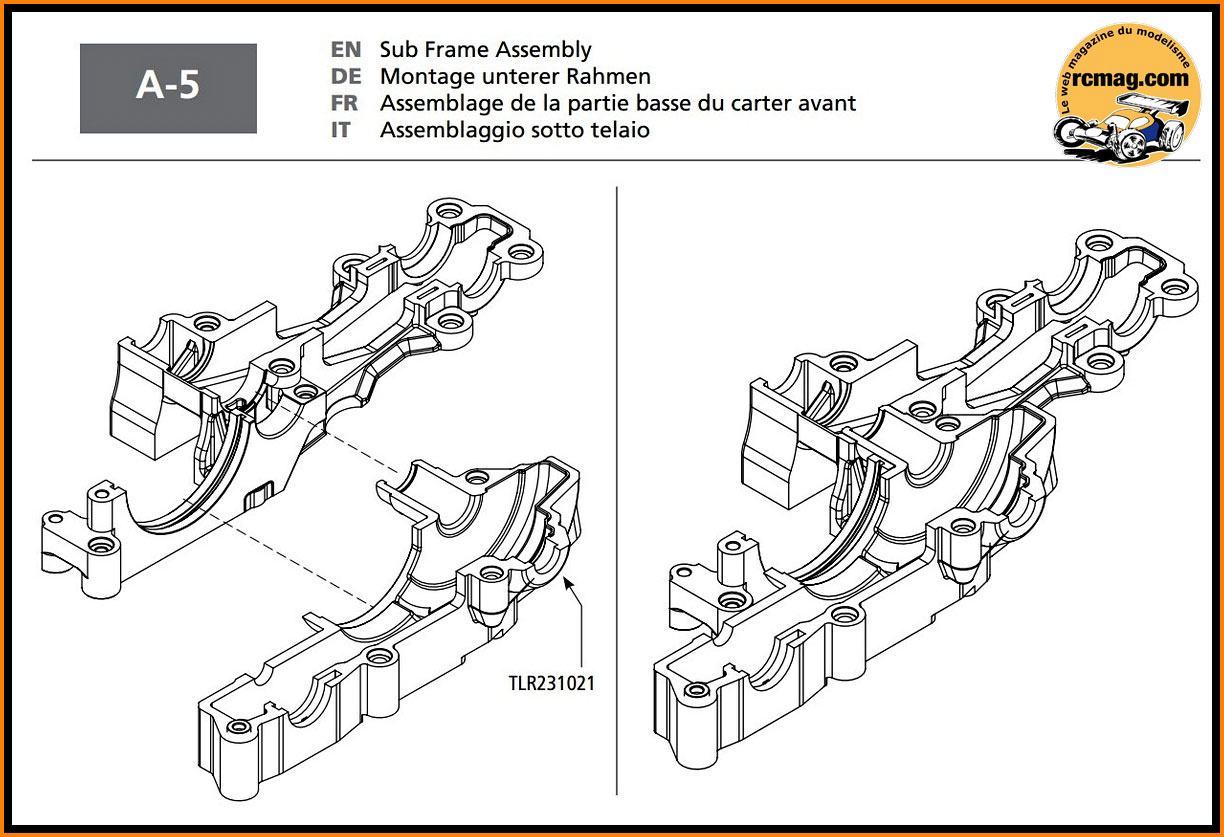 A-5

EN Sub Frame Assembly
DE Montage unterer Rahmen
FR Assemblage de la partie basse du carter avant
IT Assemblaggio sotto telaio

Le web magazine du modelisme
rcmag.com

TLR231021