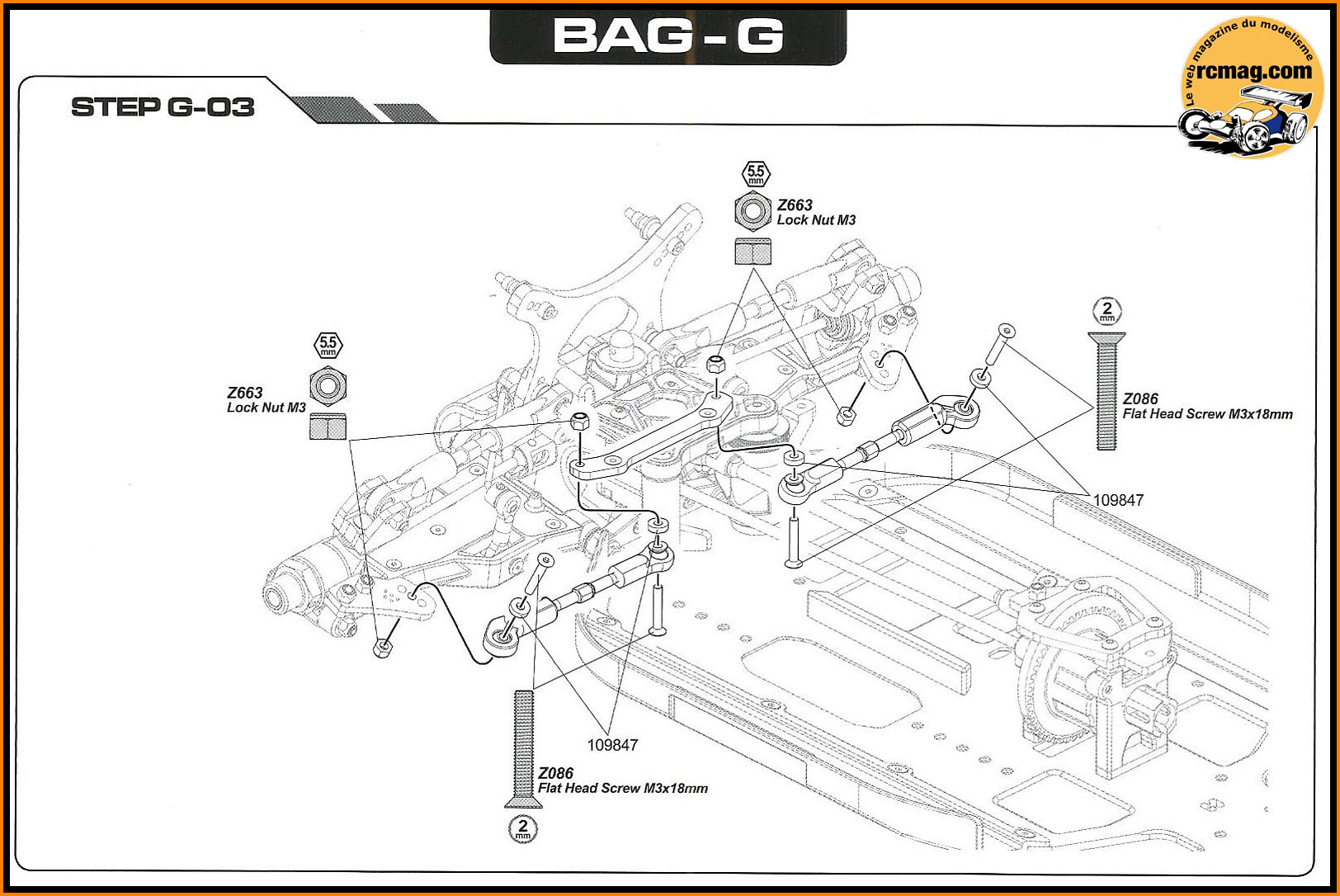 BAG - G

Le web magazine du modelisme
rcmag.com

STEP G-03

5.5
mm
Z663
Lock Nut M3

5.5
mm
Z663
Lock Nut M3

2
mm
Z086
Flat Head Screw M3x18mm

109847

109847

Z086
Flat Head Screw M3x18mm
2
mm