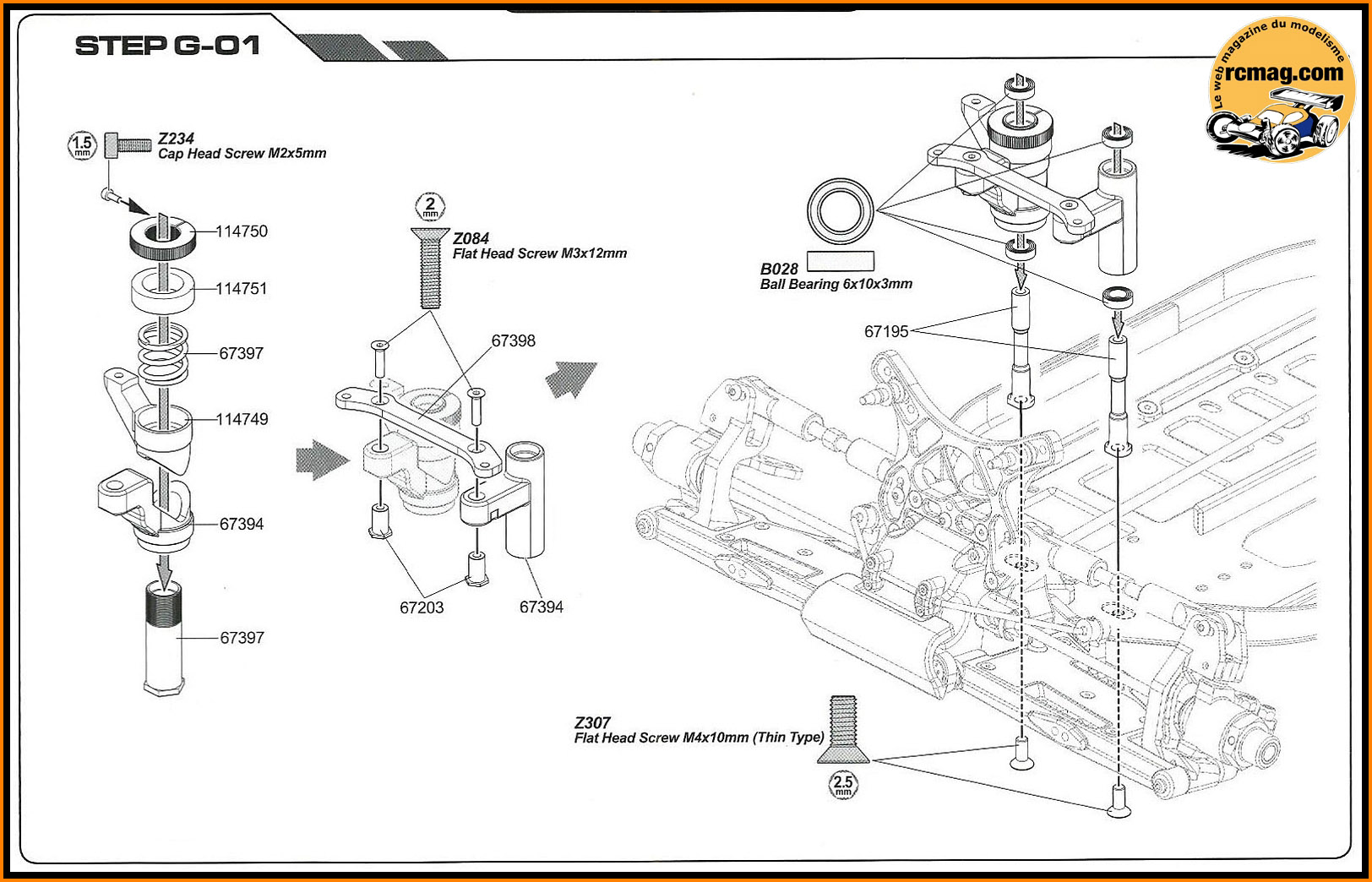 STEP G-01

Le web magazine du modelisme
rcmag.com

1.5 mm
Z234
Cap Head Screw M2x5mm

114750
114751
67397
114749
67394
67397

2 mm
Z084
Flat Head Screw M3x12mm

67398
67203
67394

B028
Ball Bearing 6x10x3mm

67195

Z307
Flat Head Screw M4x10mm (Thin Type)
2.5 mm