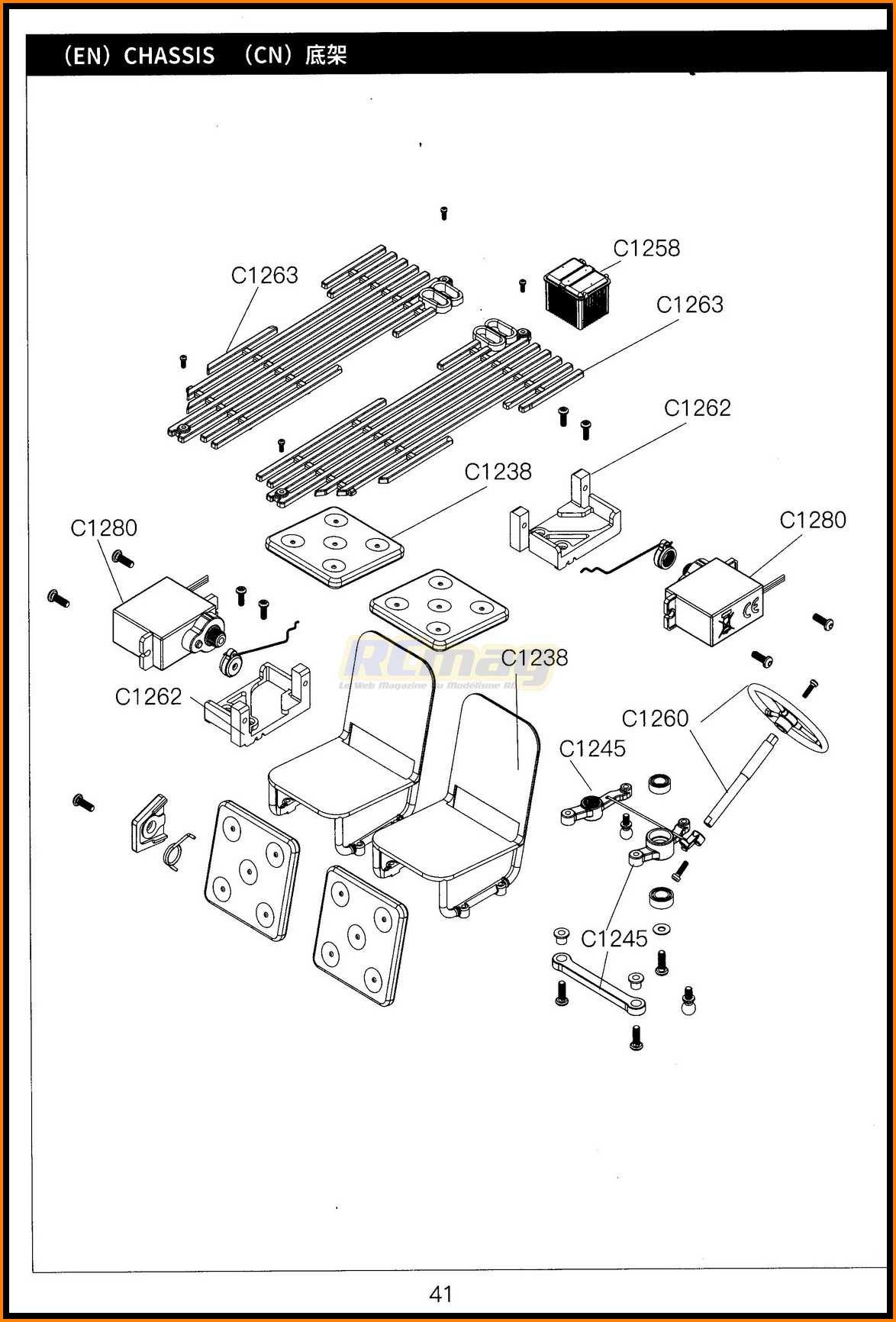 (EN) CHASSIS (CN) 底架

C1263
C1258
C1263
C1262
C1238
C1280
C1280
RCmag
Le Web Magazine du Modélisme RC
C1238
C1262
C1260
C1245
C1245

41