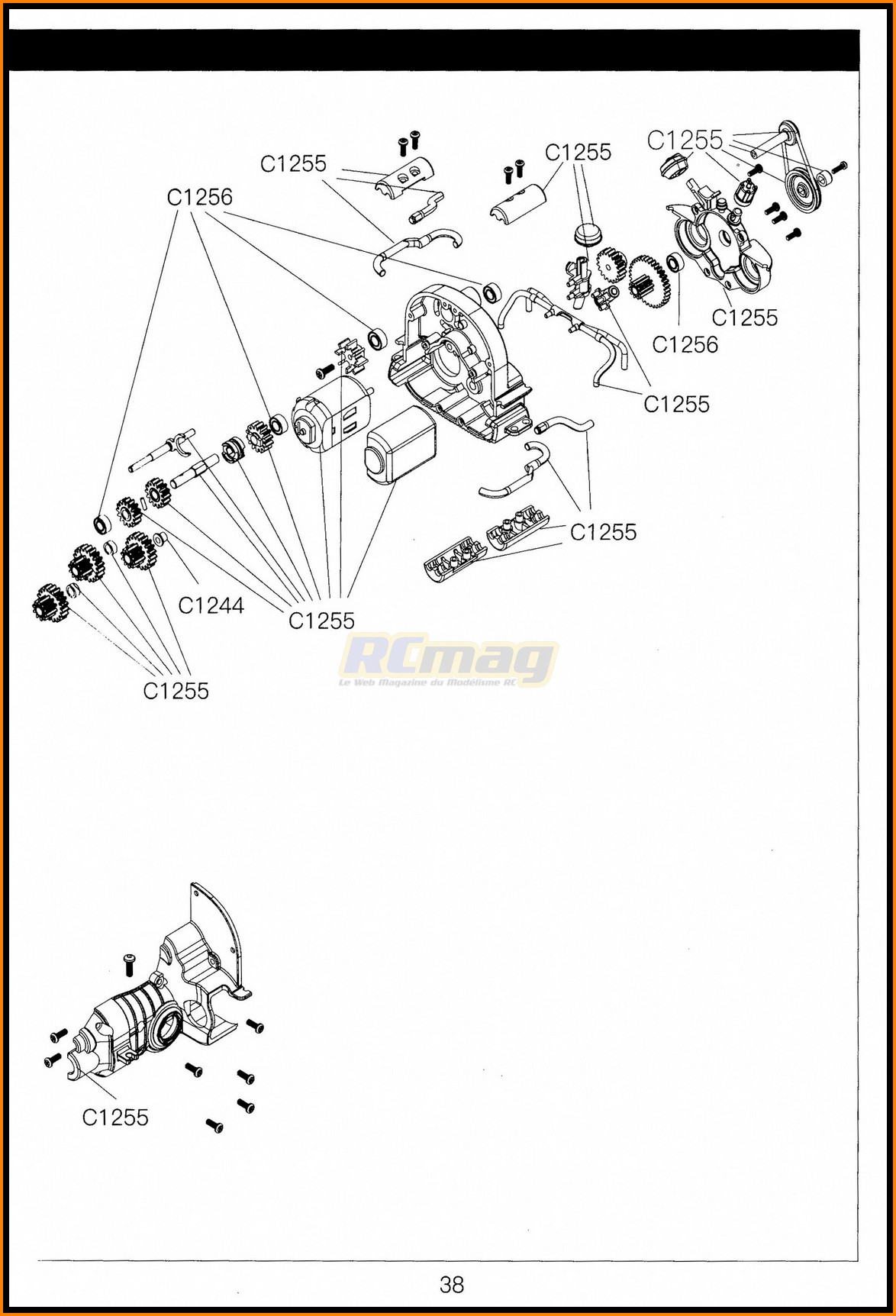 C1255
C1255
C1255
C1256
C1255
C1256
C1255
C1255
C1244
C1255
C1255
RCmag
Le Web Magazine du Modélisme RC
C1255
38