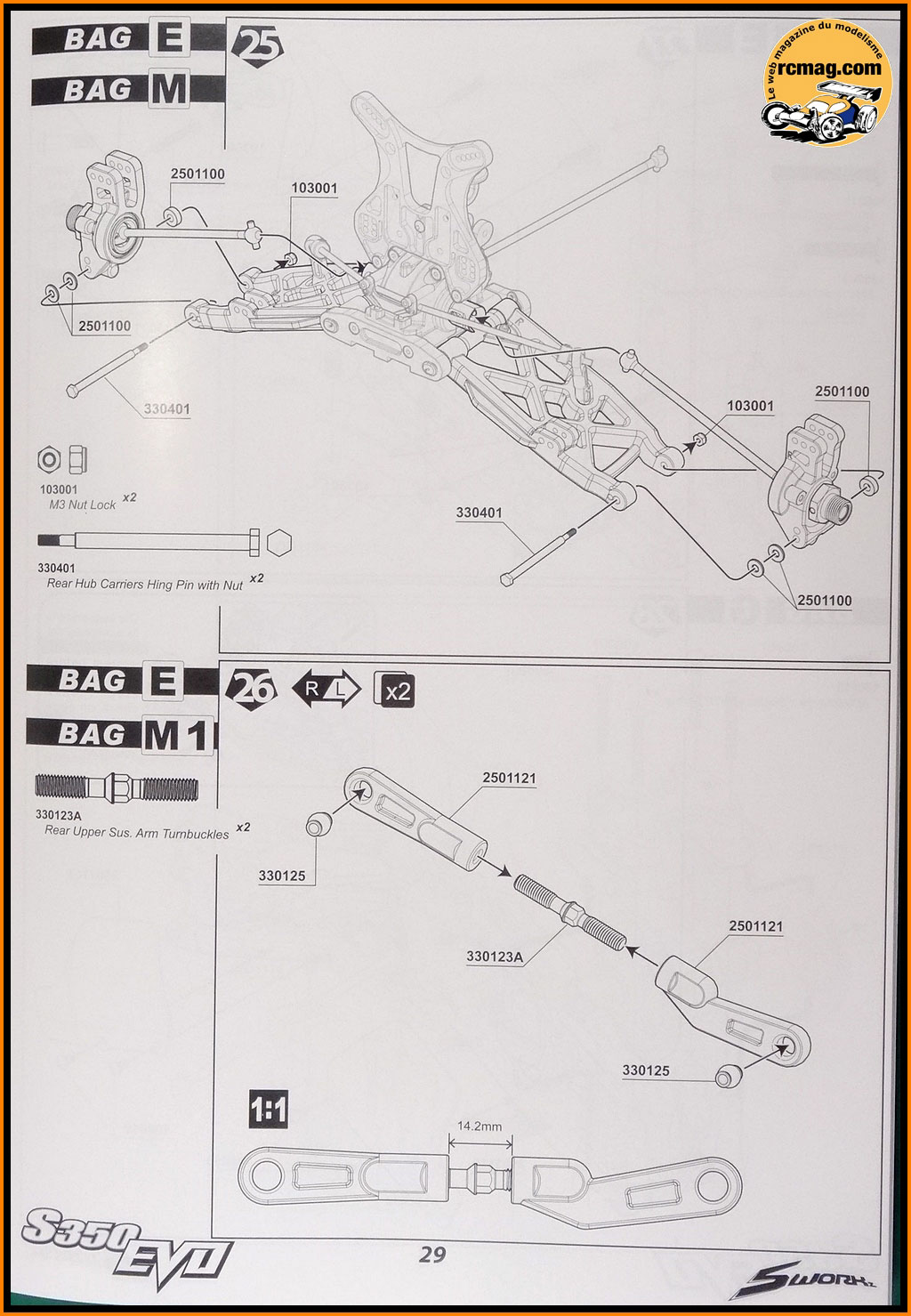 BAG E
BAG M
25

Le web magazine du modelisme
rcmag.com

2501100
103001
2501100
330401
103001
2501100
330401
2501100

103001
M3 Nut Lock x2

330401
Rear Hub Carriers Hing Pin with Nut x2

BAG E
BAG M1
26
R L
x2

330123A
Rear Upper Sus. Arm Turnbuckles x2

2501121
330125
330123A
2501121
330125

1:1
14.2mm

S350 EVO
29
SWORKz