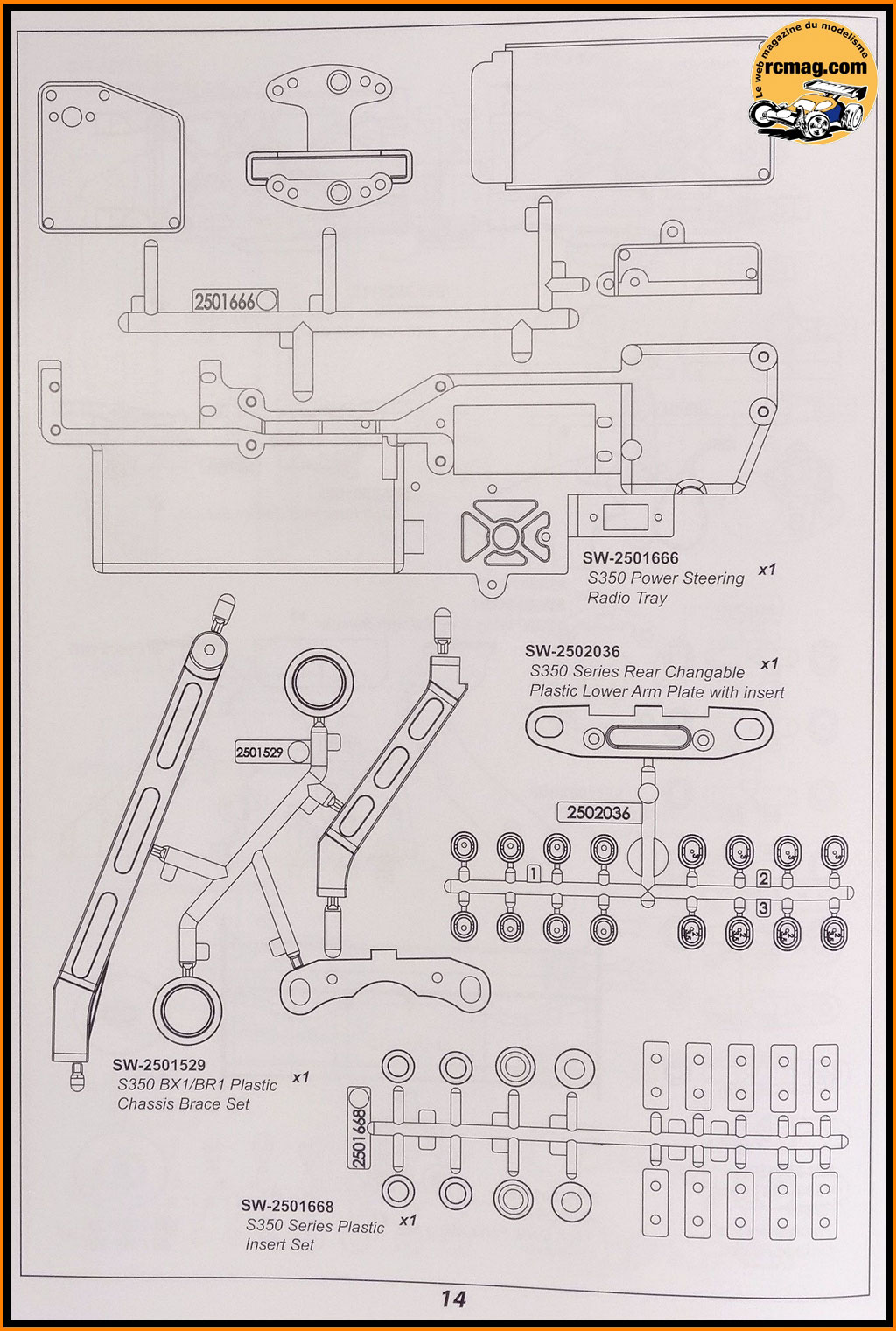 Le web magazine du modelisme
rcmag.com

2501666

SW-2501666
S350 Power Steering
Radio Tray
x1

SW-2502036
S350 Series Rear Changable
Plastic Lower Arm Plate with insert
x1

2501529

2502036

1
2
3

SW-2501529
S350 BX1/BR1 Plastic
Chassis Brace Set
x1

2501668

SW-2501668
S350 Series Plastic
Insert Set
x1

14