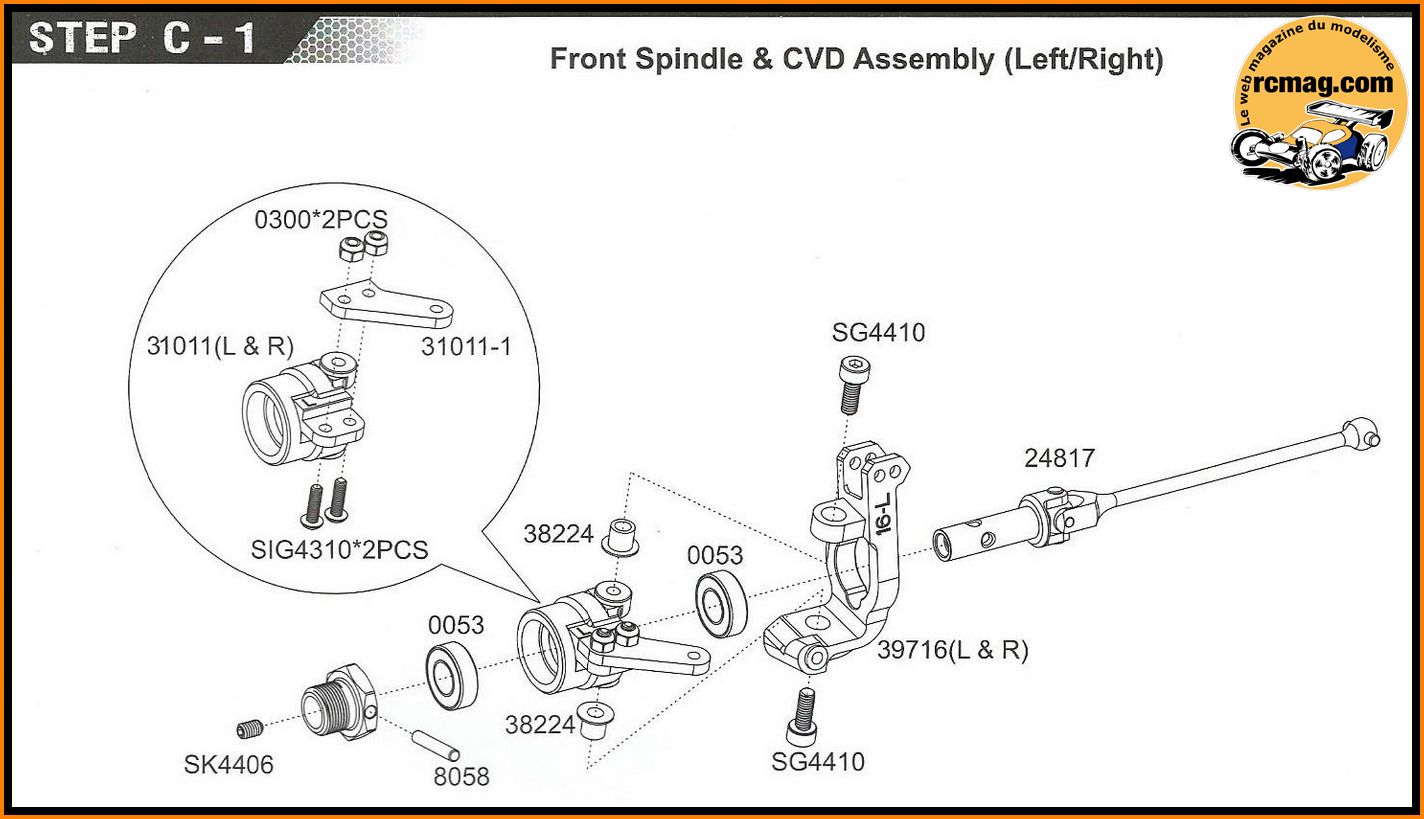 STEP C - 1

Front Spindle & CVD Assembly (Left/Right)

Le web magazine du modelisme
rcmag.com

0300*2PCS
31011(L & R)
31011-1
SIG4310*2PCS

SG4410
24817
16-L
38224
0053
0053
39716(L & R)
38224
SK4406
8058
SG4410