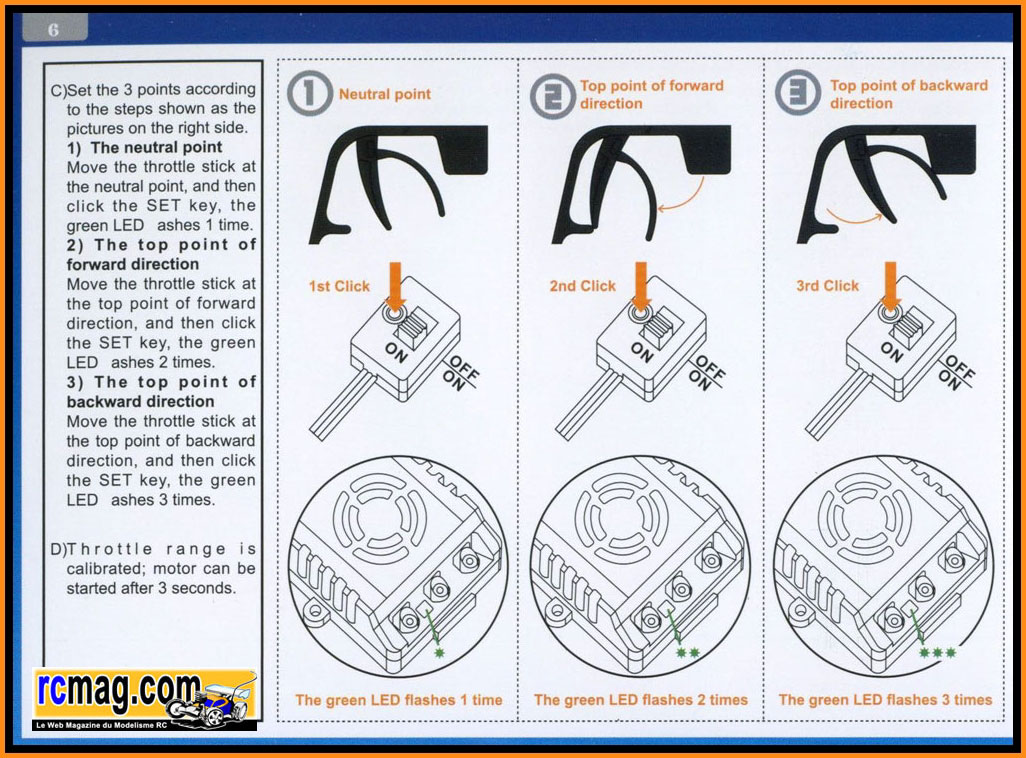 6

C)Set the 3 points according to the steps shown as the pictures on the right side.
1) The neutral point
Move the throttle stick at the neutral point, and then click the SET key, the green LED ashes 1 time.
2) The top point of forward direction
Move the throttle stick at the top point of forward direction, and then click the SET key, the green LED ashes 2 times.
3) The top point of backward direction
Move the throttle stick at the top point of backward direction, and then click the SET key, the green LED ashes 3 times.

D)Throttle range is calibrated; motor can be started after 3 seconds.

rcmag.com
Le Web Magazine du Modelisme RC

1 Neutral point
1st Click
ON
OFF
ON
The green LED flashes 1 time

2 Top point of forward direction
2nd Click
ON
OFF
ON
The green LED flashes 2 times

3 Top point of backward direction
3rd Click
ON
OFF
ON
The green LED flashes 3 times