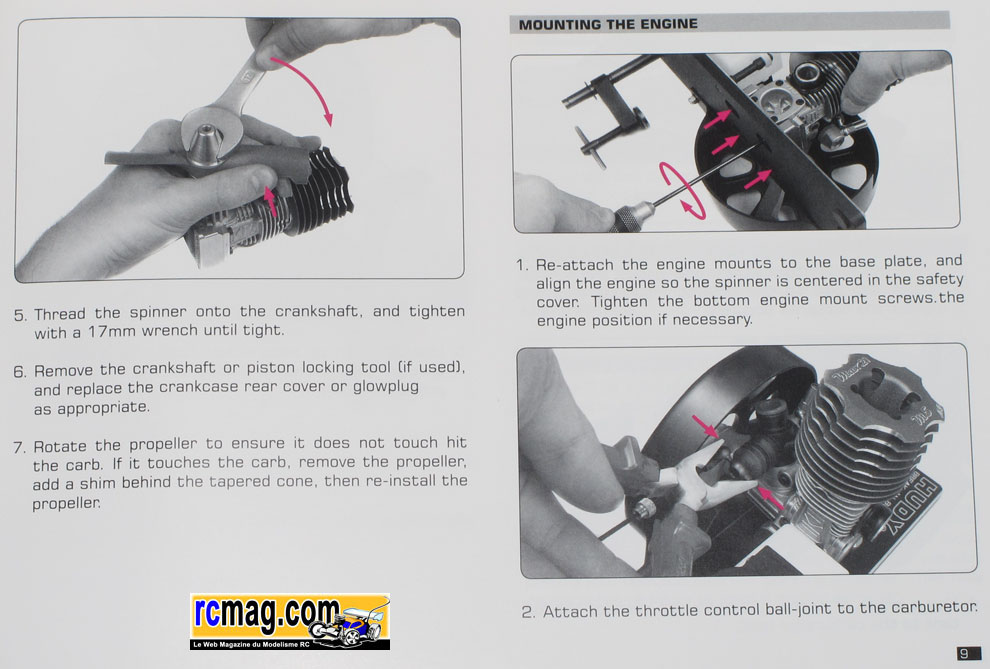 5. Thread the spinner onto the crankshaft, and tighten with a 17mm wrench until tight.

6. Remove the crankshaft or piston locking tool (if used), and replace the crankcase rear cover or glowplug as appropriate.

7. Rotate the propeller to ensure it does not touch hit the carb. If it touches the carb, remove the propeller, add a shim behind the tapered cone, then re-install the propeller.

rcmag.com

Le Web Magazine du Modelisme RC

MOUNTING THE ENGINE

1. Re-attach the engine mounts to the base plate, and align the engine so the spinner is centered in the safety cover. Tighten the bottom engine mount screws.the engine position if necessary.

HUDY

2. Attach the throttle control ball-joint to the carburetor.

9