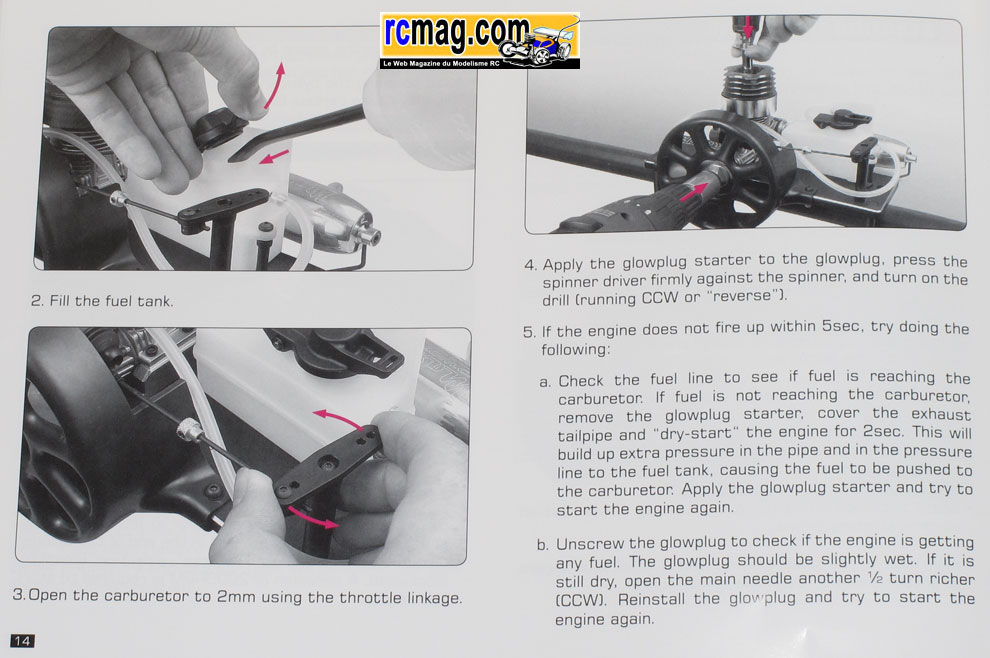 rcmag.com
Le Web Magazine du Modelisme RC

2. Fill the fuel tank.

3. Open the carburetor to 2mm using the throttle linkage.

14

4. Apply the glowplug starter to the glowplug, press the spinner driver firmly against the spinner, and turn on the drill (running CCW or "reverse").

5. If the engine does not fire up within 5sec, try doing the following:

a. Check the fuel line to see if fuel is reaching the carburetor. If fuel is not reaching the carburetor, remove the glowplug starter, cover the exhaust tailpipe and "dry-start" the engine for 2sec. This will build up extra pressure in the pipe and in the pressure line to the fuel tank, causing the fuel to be pushed to the carburetor. Apply the glowplug starter and try to start the engine again.

b. Unscrew the glowplug to check if the engine is getting any fuel. The glowplug should be slightly wet. If it is still dry, open the main needle another ½ turn richer (CCW). Reinstall the glowplug and try to start the engine again.