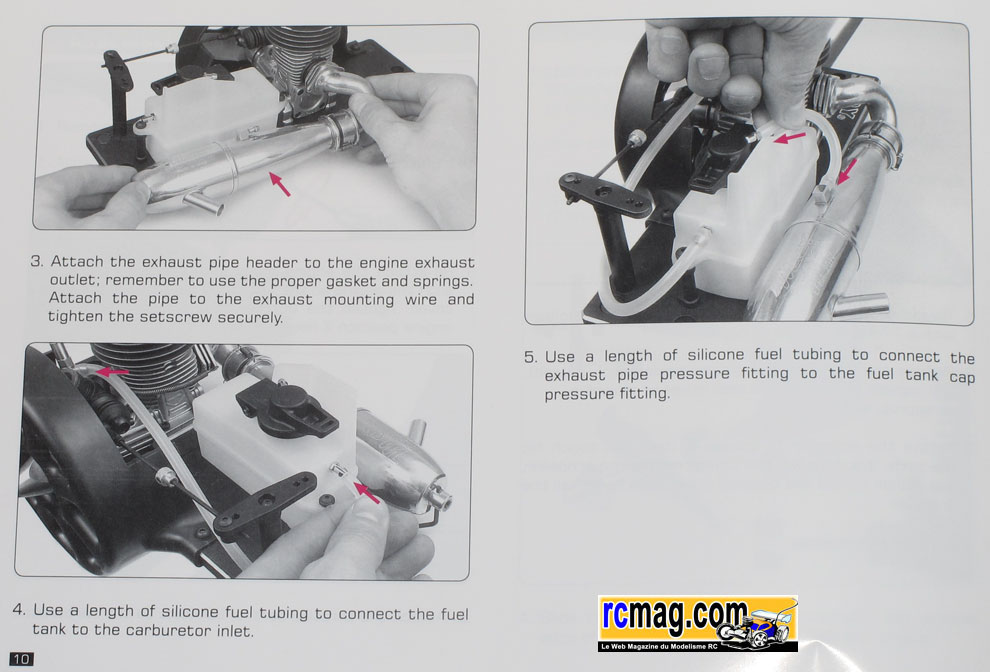 3. Attach the exhaust pipe header to the engine exhaust outlet; remember to use the proper gasket and springs. Attach the pipe to the exhaust mounting wire and tighten the setscrew securely.

4. Use a length of silicone fuel tubing to connect the fuel tank to the carburetor inlet.

10

5. Use a length of silicone fuel tubing to connect the exhaust pipe pressure fitting to the fuel tank cap pressure fitting.

rcmag.com
Le Web Magazine du Modelisme RC