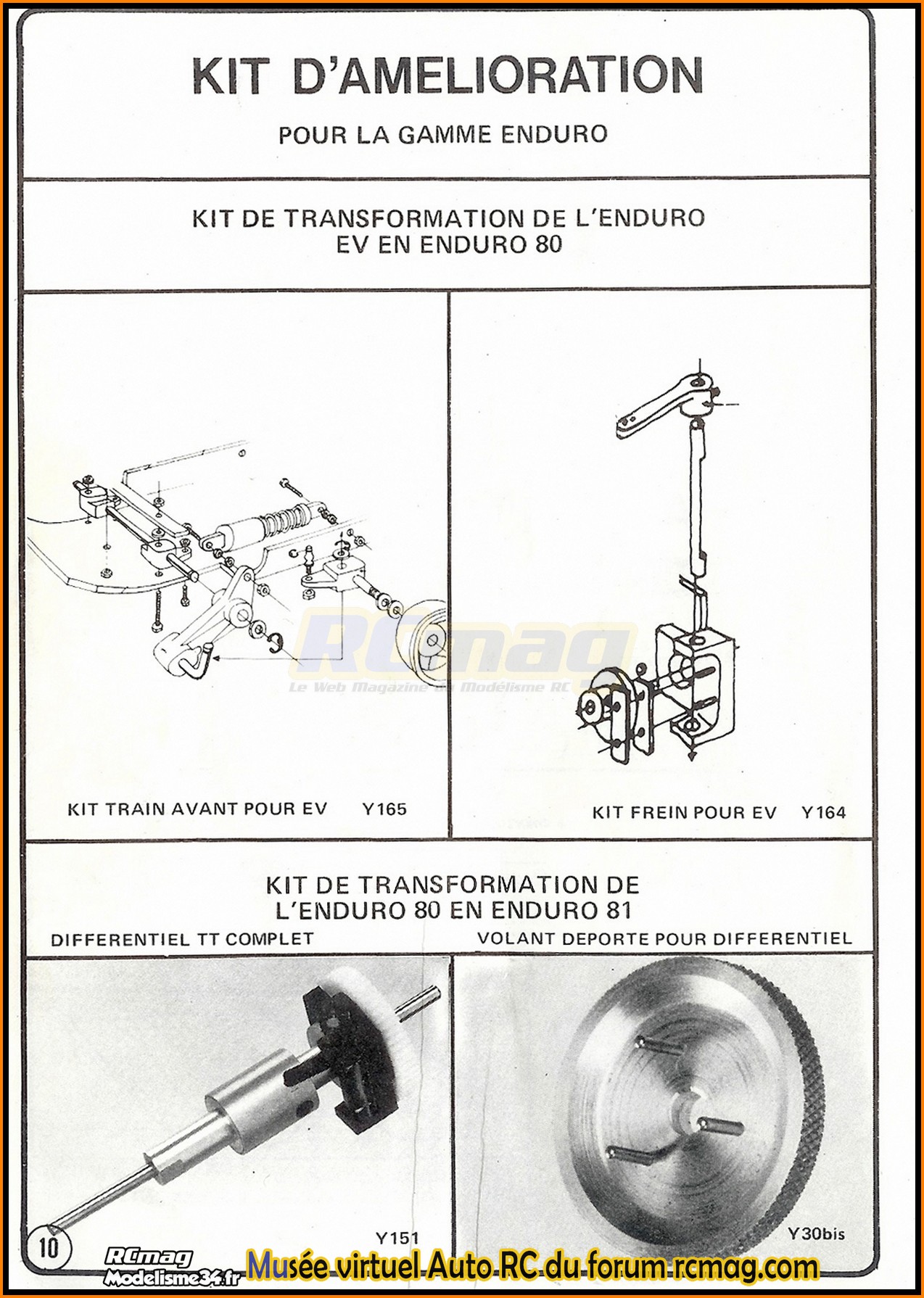 KIT D'AMELIORATION

POUR LA GAMME ENDURO

KIT DE TRANSFORMATION DE L'ENDURO EV EN ENDURO 80

RCmag
Le Web Magazine du Modélisme RC

KIT TRAIN AVANT POUR EV Y165

KIT FREIN POUR EV Y164

KIT DE TRANSFORMATION DE L'ENDURO 80 EN ENDURO 81

DIFFERENTIEL TT COMPLET

VOLANT DEPORTE POUR DIFFERENTIEL

Y151

Y30bis

10

RCmag
Modelisme34.fr

Musée virtuel Auto RC du forum rcmag.com