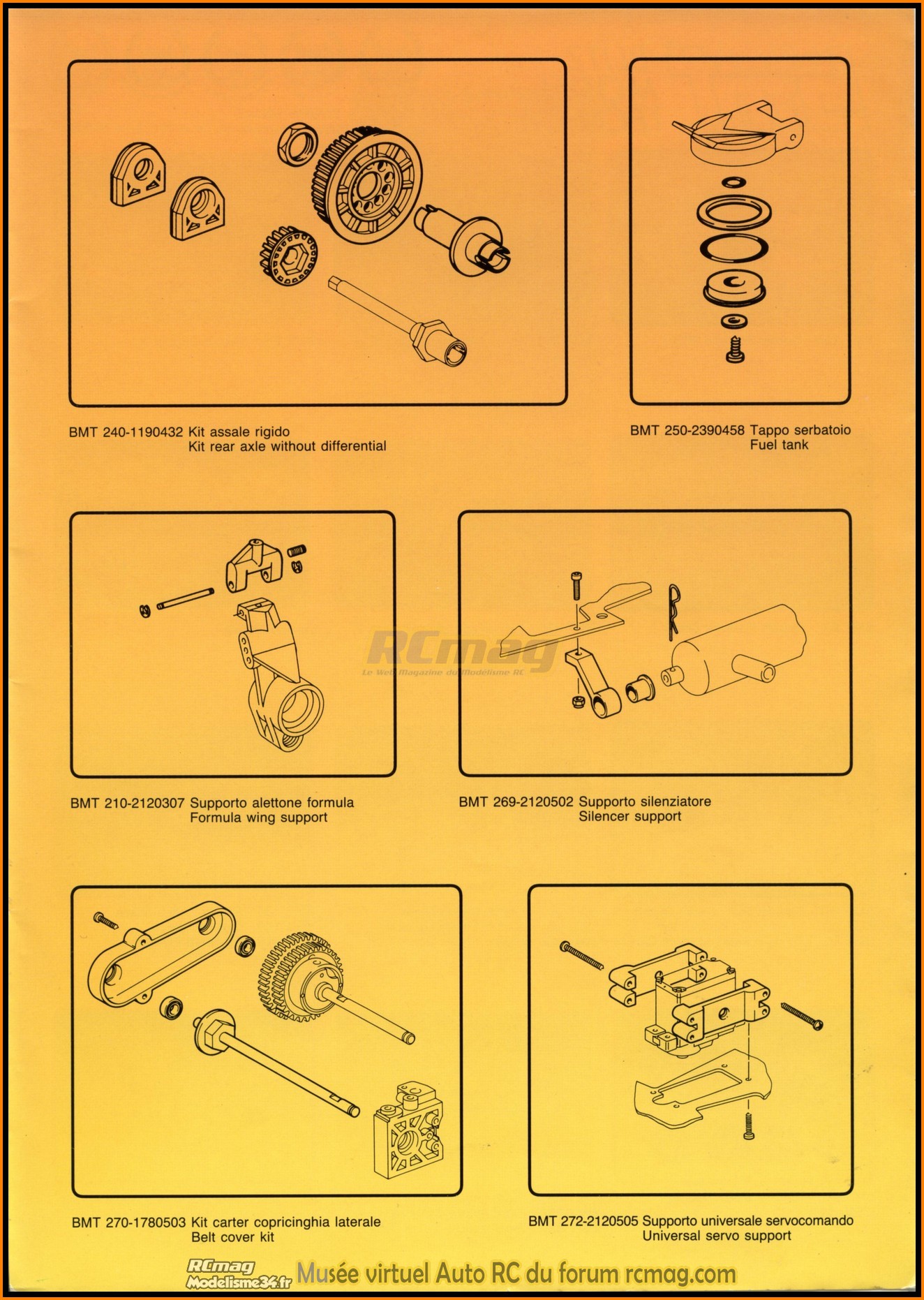 BMT 240-1190432 Kit assale rigido
Kit rear axle without differential

BMT 250-2390458 Tappo serbatoio
Fuel tank

RCmag
Le Web Magazine du Modélisme RC

BMT 210-2120307 Supporto alettone formula
Formula wing support

BMT 269-2120502 Supporto silenziatore
Silencer support

BMT 270-1780503 Kit carter copricinghia laterale
Belt cover kit

BMT 272-2120505 Supporto universale servocomando
Universal servo support

RCmag Modelisme34.fr Musée virtuel Auto RC du forum rcmag.com