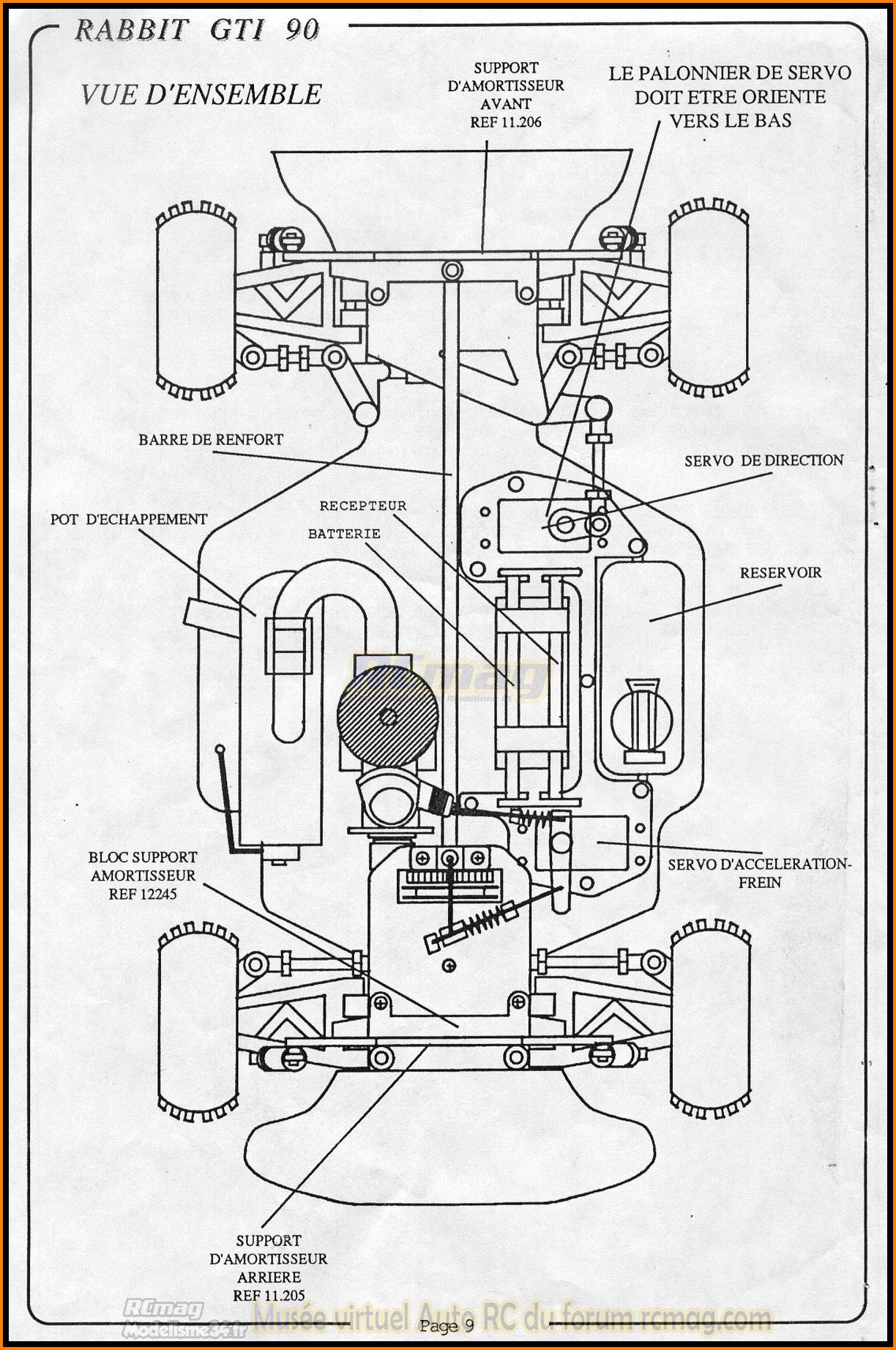 RABBIT GTI 90

VUE D'ENSEMBLE

SUPPORT D'AMORTISSEUR AVANT REF 11.206

LE PALONNIER DE SERVO DOIT ETRE ORIENTE VERS LE BAS

BARRE DE RENFORT

SERVO DE DIRECTION

POT D'ECHAPPEMENT

RECEPTEUR

BATTERIE

RESERVOIR

RCmag

BLOC SUPPORT AMORTISSEUR REF 12245

SERVO D'ACCELERATION-FREIN

SUPPORT D'AMORTISSEUR ARRIERE REF 11.205

RCmag Modelisme34.fr

Musée virtuel Auto RC du forum rcmag.com

Page 9