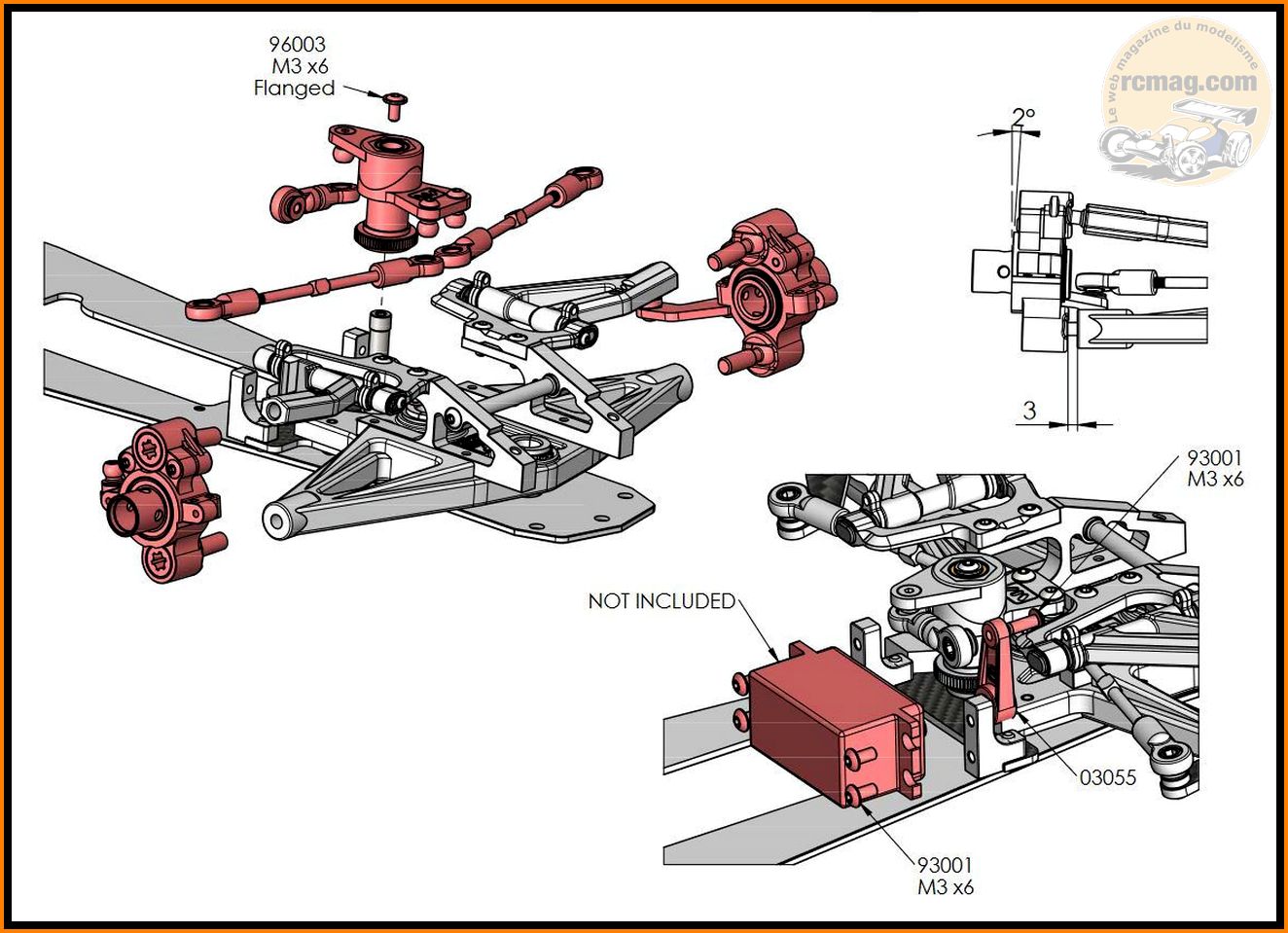 96003
M3 x6
Flanged

Le web magazine du modelisme
rcmag.com

2°

3

93001
M3 x6

NOT INCLUDED

03055

93001
M3 x6