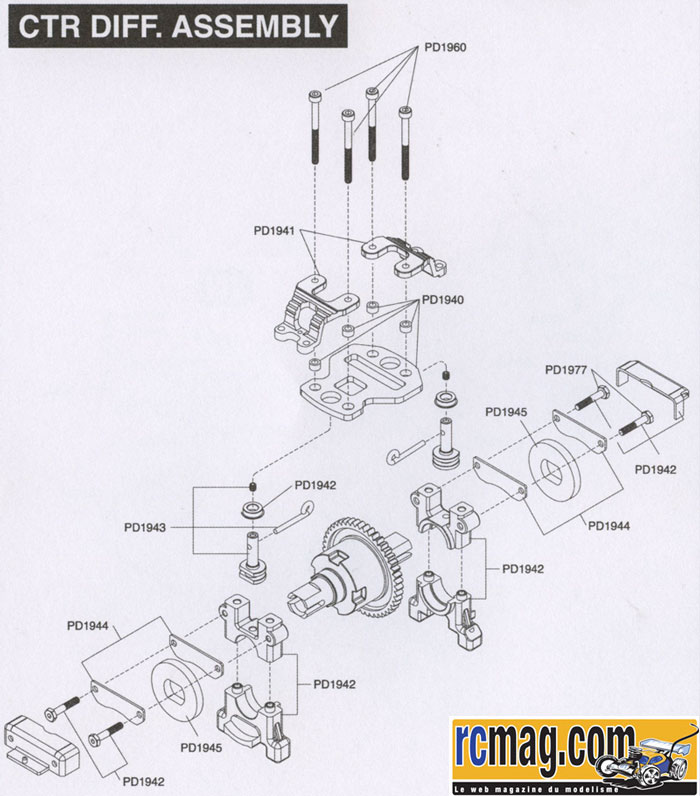 CTR DIFF. ASSEMBLY

PD1960

PD1941

PD1940

PD1977

PD1945

PD1942

PD1942

PD1943

PD1944

PD1942

PD1944

PD1942

PD1945

PD1942

rcmag.com
Le web magazine du modelisme