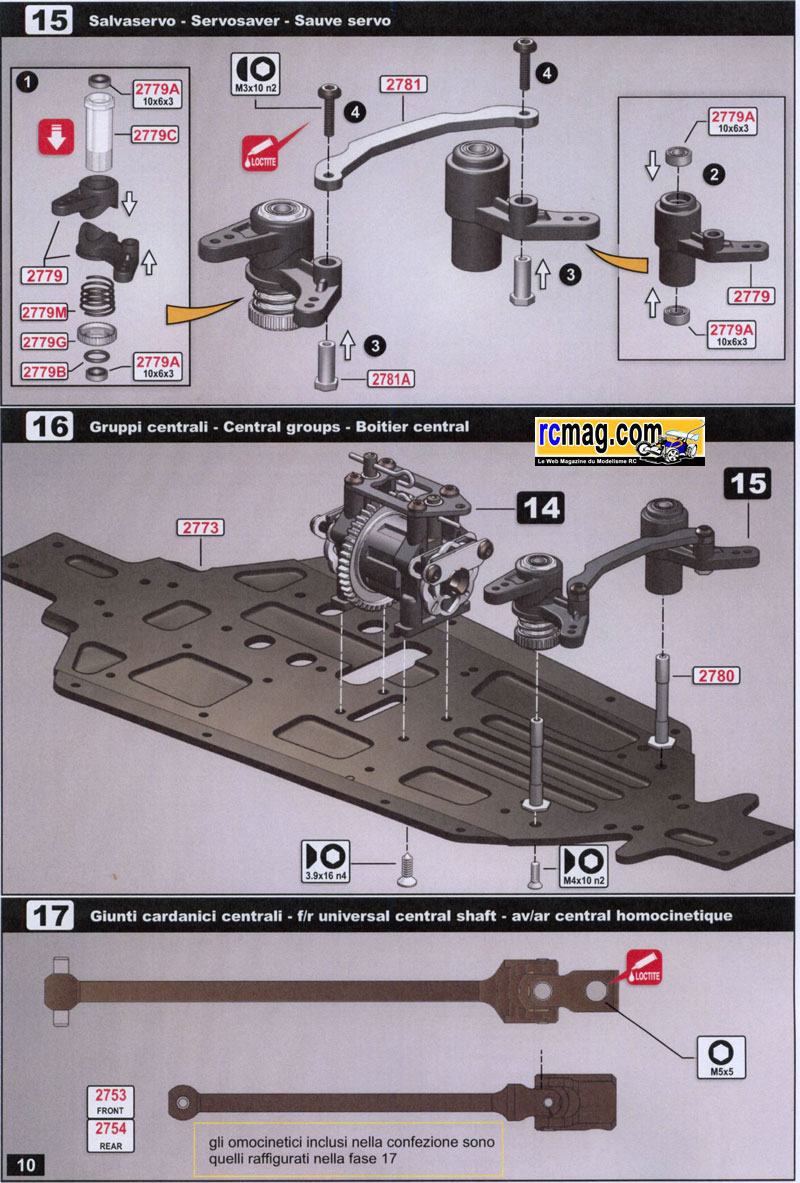 15 Salvaservo - Servosaver - Sauve servo

1
2779A
10x6x3
2779C
2779
2779M
2779G
2779B
2779A
10x6x3

M3x10 n2
4
LOCTITE
2781
4
3
2781A
3

2779A
10x6x3
2
2779
2779A
10x6x3

16 Gruppi centrali - Central groups - Boitier central

rcmag.com
Le Web Magazine du Modelisme RC

2773
14
15
2780
3.9x16 n4
M4x10 n2

17 Giunti cardanici centrali - f/r universal central shaft - av/ar central homocinetique

LOCTITE
M5x5
2753
FRONT
2754
REAR

gli omocinetici inclusi nella confezione sono quelli raffigurati nella fase 17

10