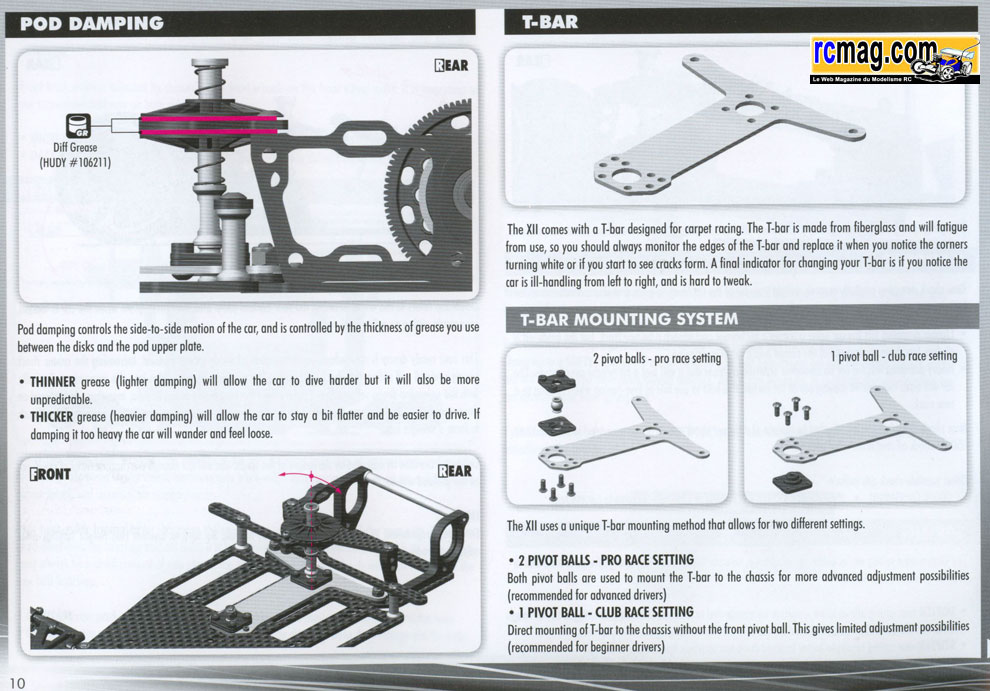 POD DAMPING

REAR

GR

Diff Grease
(HUDY #106211)

Pod damping controls the side-to-side motion of the car, and is controlled by the thickness of grease you use between the disks and the pod upper plate.

• THINNER grease (lighter damping) will allow the car to dive harder but it will also be more unpredictable.
• THICKER grease (heavier damping) will allow the car to stay a bit flatter and be easier to drive. If damping it too heavy the car will wander and feel loose.

FRONT

REAR

10

T-BAR

rcmag.com
Le Web Magazine du Modelisme RC

The XII comes with a T-bar designed for carpet racing. The T-bar is made from fiberglass and will fatigue from use, so you should always monitor the edges of the T-bar and replace it when you notice the corners turning white or if you start to see cracks form. A final indicator for changing your T-bar is if you notice the car is ill-handling from left to right, and is hard to tweak.

T-BAR MOUNTING SYSTEM

2 pivot balls - pro race setting

1 pivot ball - club race setting

The XII uses a unique T-bar mounting method that allows for two different settings.

• 2 PIVOT BALLS - PRO RACE SETTING
Both pivot balls are used to mount the T-bar to the chassis for more advanced adjustment possibilities (recommended for advanced drivers)
• 1 PIVOT BALL - CLUB RACE SETTING
Direct mounting of T-bar to the chassis without the front pivot ball. This gives limited adjustment possibilities (recommended for beginner drivers)