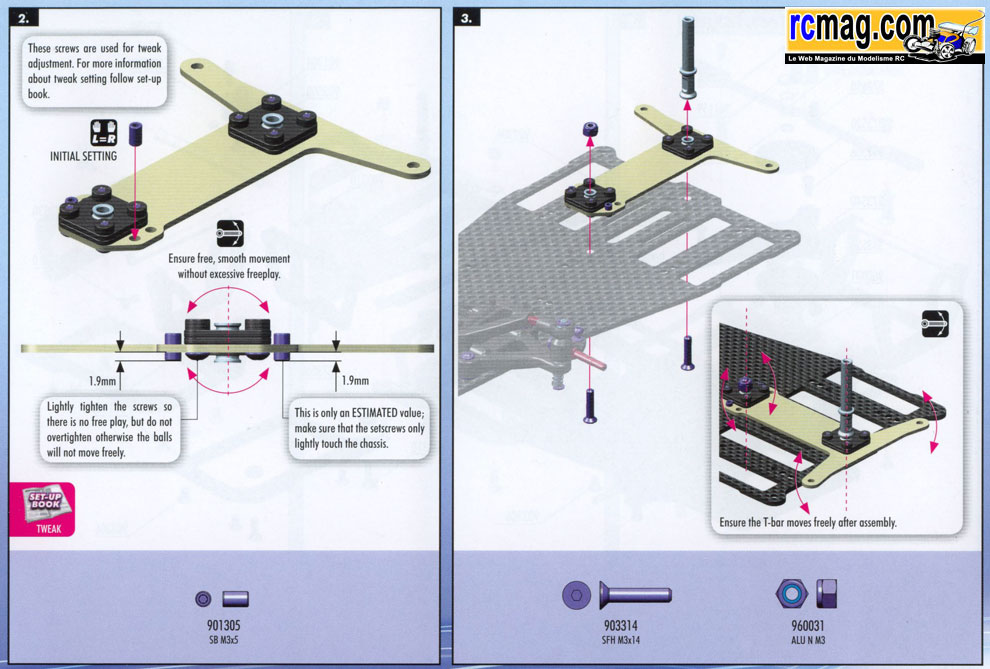 2.

These screws are used for tweak adjustment. For more information about tweak setting follow set-up book.

L=R

INITIAL SETTING

Ensure free, smooth movement without excessive freeplay.

1.9mm

1.9mm

Lightly tighten the screws so there is no free play, but do not overtighten otherwise the balls will not move freely.

This is only an ESTIMATED value; make sure that the setscrews only lightly touch the chassis.

SET-UP BOOK

TWEAK

901305
SB M3x5

3.

rcmag.com
Le Web Magazine du Modelisme RC

Ensure the T-bar moves freely after assembly.

903314
SFH M3x14

960031
ALU N M3