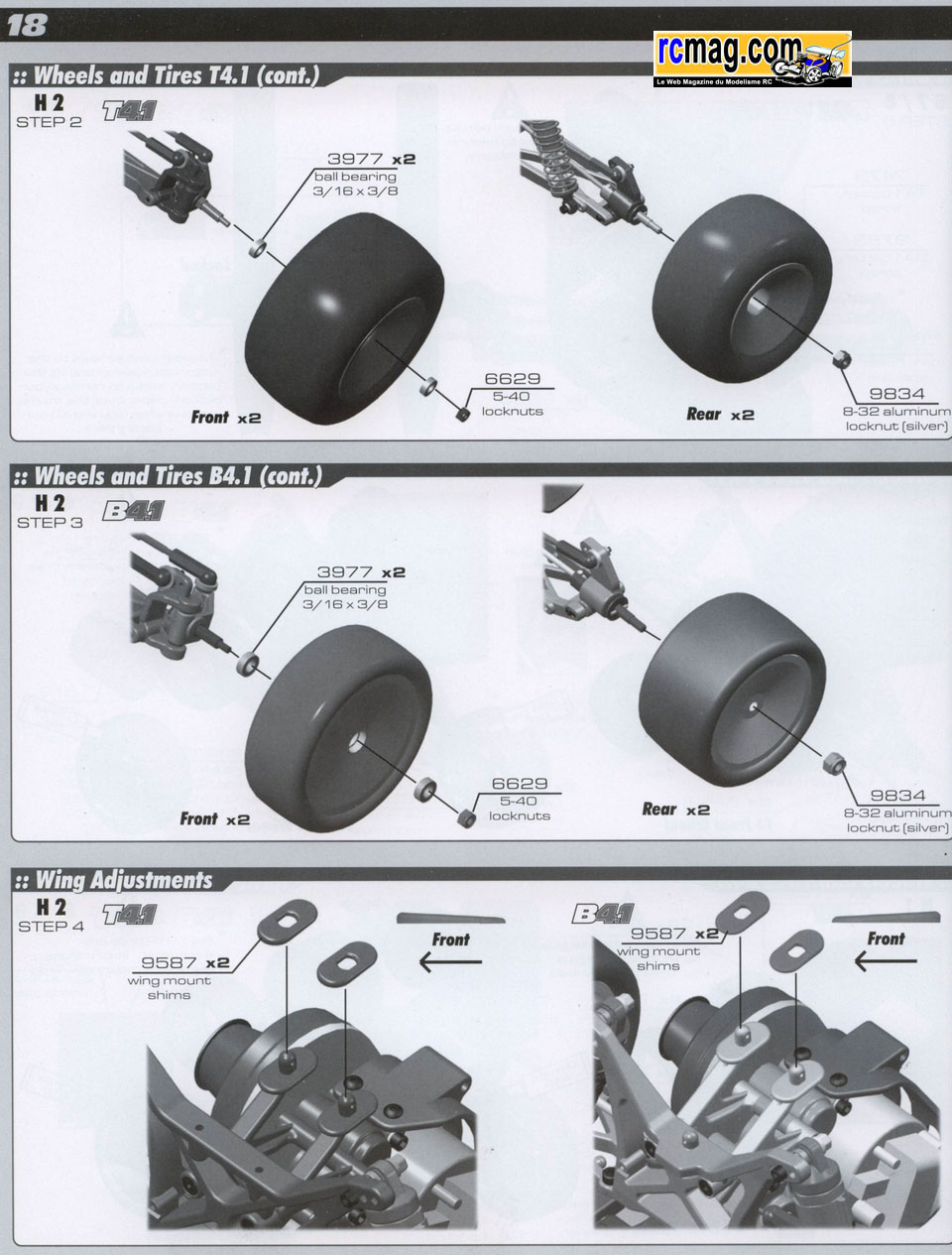 18

rcmag.com
Le Web Magazine du Modelisme RC

:: Wheels and Tires T4.1 (cont.)

H 2
STEP 2
T4.1

3977 x2
ball bearing
3/16 x 3/8

6629
5-40
locknuts

Front x2

Rear x2

9834
8-32 aluminum
locknut (silver)

:: Wheels and Tires B4.1 (cont.)

H 2
STEP 3
B4.1

3977 x2
ball bearing
3/16 x 3/8

6629
5-40
locknuts

Front x2

Rear x2

9834
8-32 aluminum
locknut (silver)

:: Wing Adjustments

H 2
STEP 4
T4.1

9587 x2
wing mount
shims

Front

B4.1

9587 x2
wing mount
shims

Front